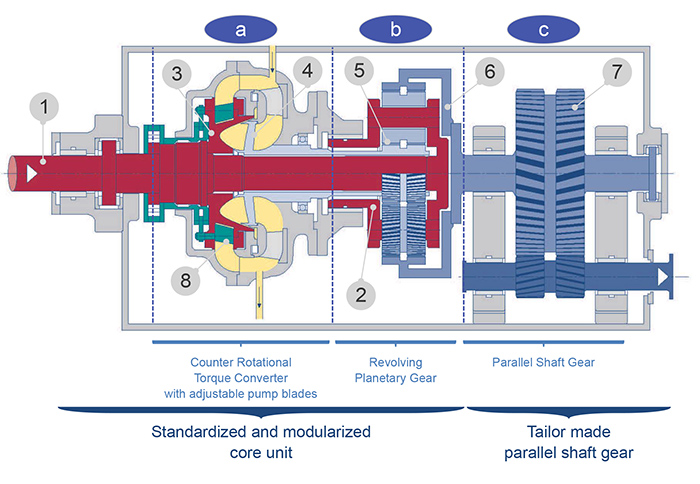 a b c

1 3 4 5 6 7

8 2

Counter Rotational Torque Converter with adjustable pump blades

Revolving Planetary Gear

Parallel Shaft Gear

Standardized and modularized core unit

Tailor made parallel shaft gear