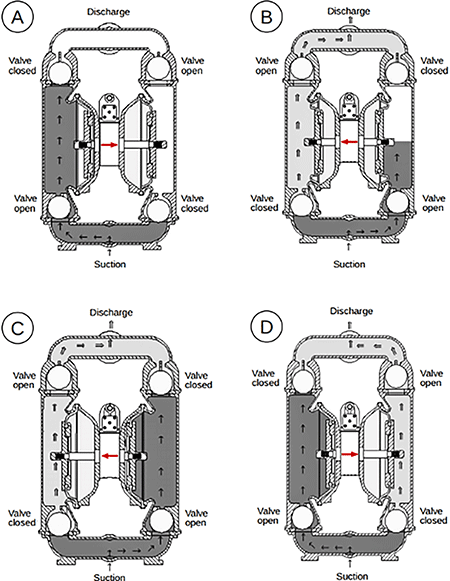 A

Discharge

Valve closed

Valve open

Valve open

Valve closed

Suction

B

Discharge

Valve open

Valve closed

Valve closed

Valve open

Suction

C

Discharge

Valve open

Valve closed

Valve closed

Valve open

Suction

D

Discharge

Valve closed

Valve open

Valve open

Valve closed

Suction