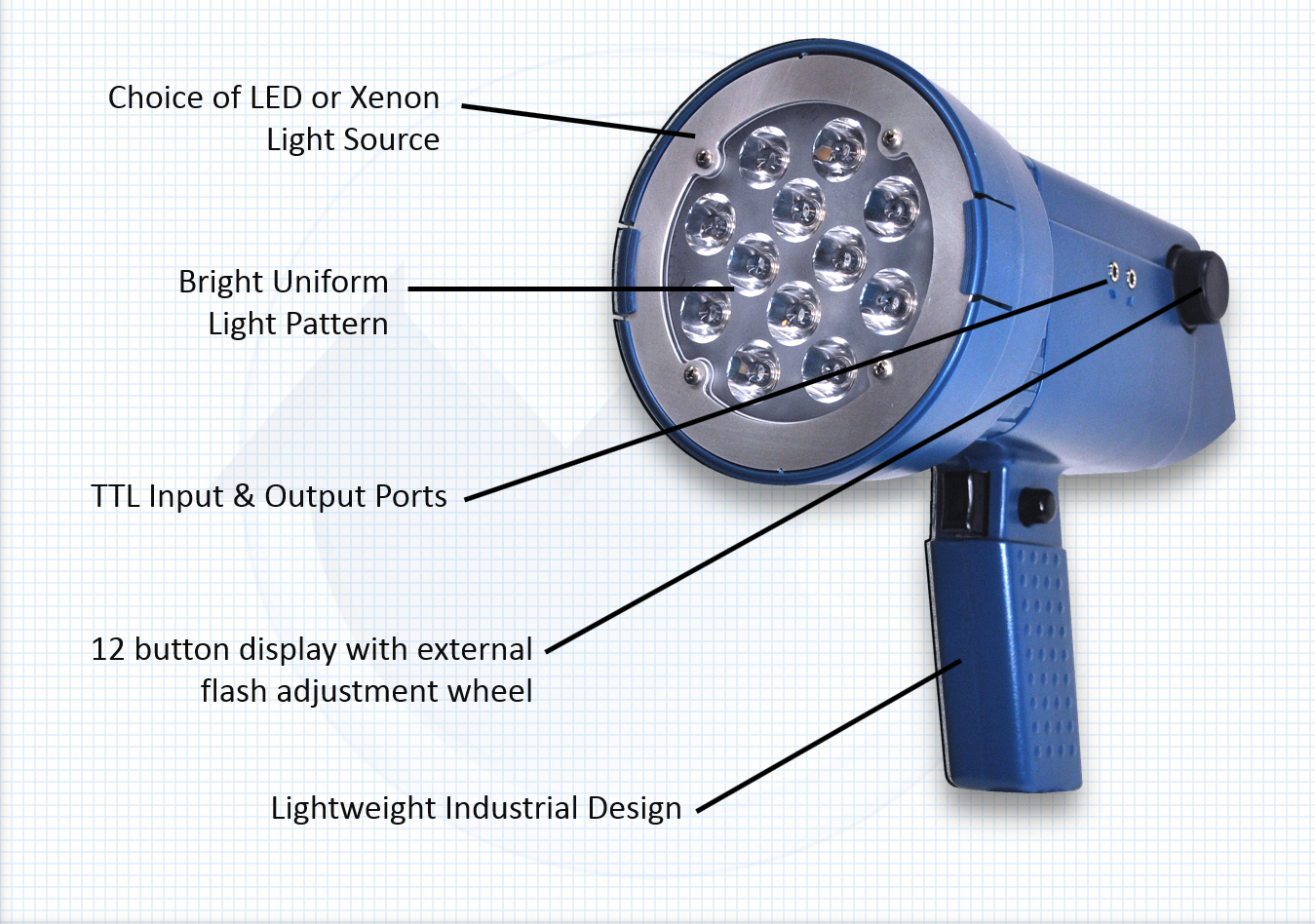 Choice of LED or Xenon
Light Source

Bright Uniform
Light Pattern

TTL Input & Output Ports

12 button display with external
flash adjustment wheel

Lightweight Industrial Design