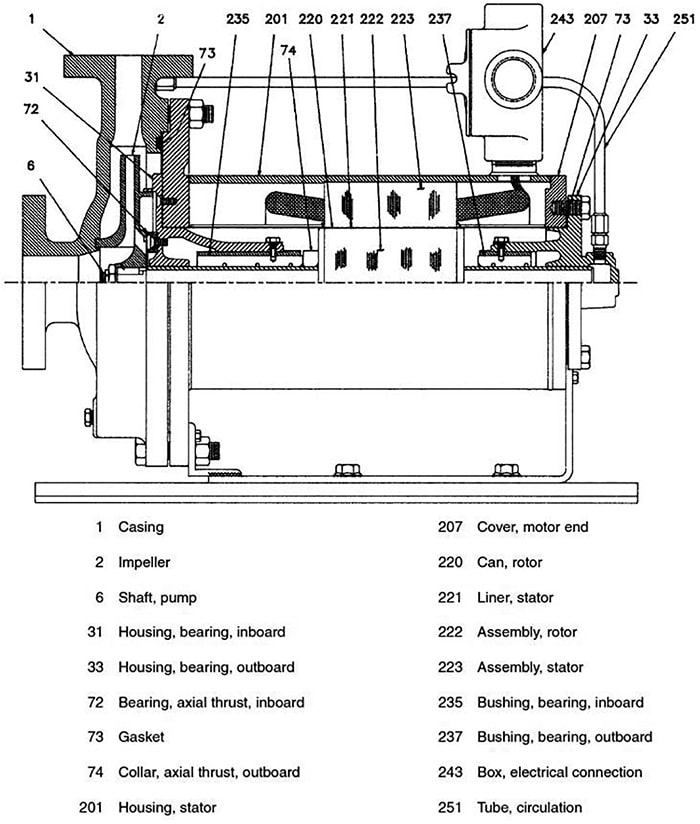 1 2 235 201 220 221 222 223 237 243 207 73 33 251
73
74
31
72
6

1 Casing
2 Impeller
6 Shaft, pump
31 Housing, bearing, inboard
33 Housing, bearing, outboard
72 Bearing, axial thrust, inboard
73 Gasket
74 Collar, axial thrust, outboard
201 Housing, stator

207 Cover, motor end
220 Can, rotor
221 Liner, stator
222 Assembly, rotor
223 Assembly, stator
235 Bushing, bearing, inboard
237 Bushing, bearing, outboard
243 Box, electrical connection
251 Tube, circulation