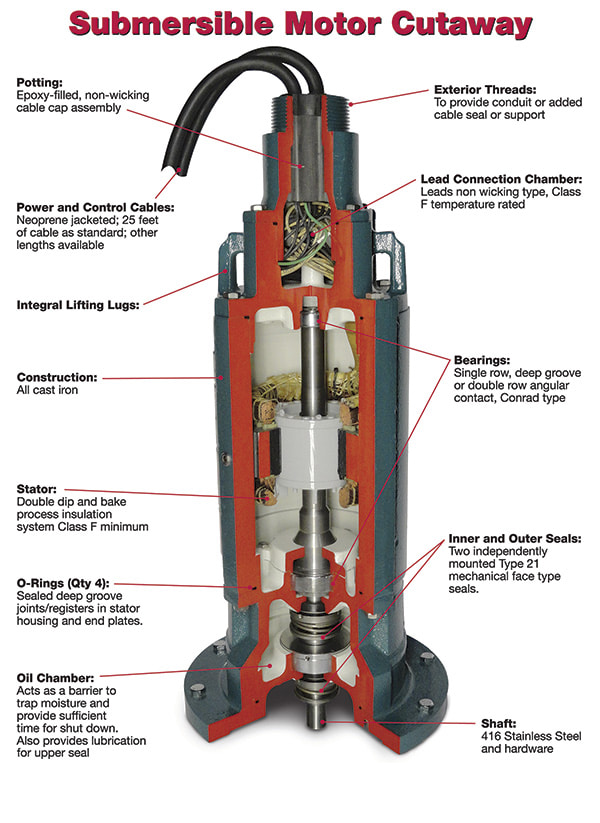 Submersible Motor Cutaway

Potting:
Epoxy-filled, non-wicking cable cap assembly

Power and Control Cables:
Neoprene jacketed; 25 feet of cable as standard; other lengths available

Integral Lifting Lugs:

Construction:
All cast iron

Stator:
Double dip and bake process insulation system Class F minimum

O-Rings (Qty 4):
Sealed deep groove joints/registers in stator housing and end plates.

Oil Chamber:
Acts as a barrier to trap moisture and provide sufficient time for shut down. Also provides lubrication for upper seal

Exterior Threads:
To provide conduit or added cable seal or support

Lead Connection Chamber:
Leads non wicking type, Class F temperature rated

Bearings:
Single row, deep groove or double row angular contact, Conrad type

Inner and Outer Seals:
Two independently mounted Type 21 mechanical face type seals.

Shaft:
416 Stainless Steel and hardware